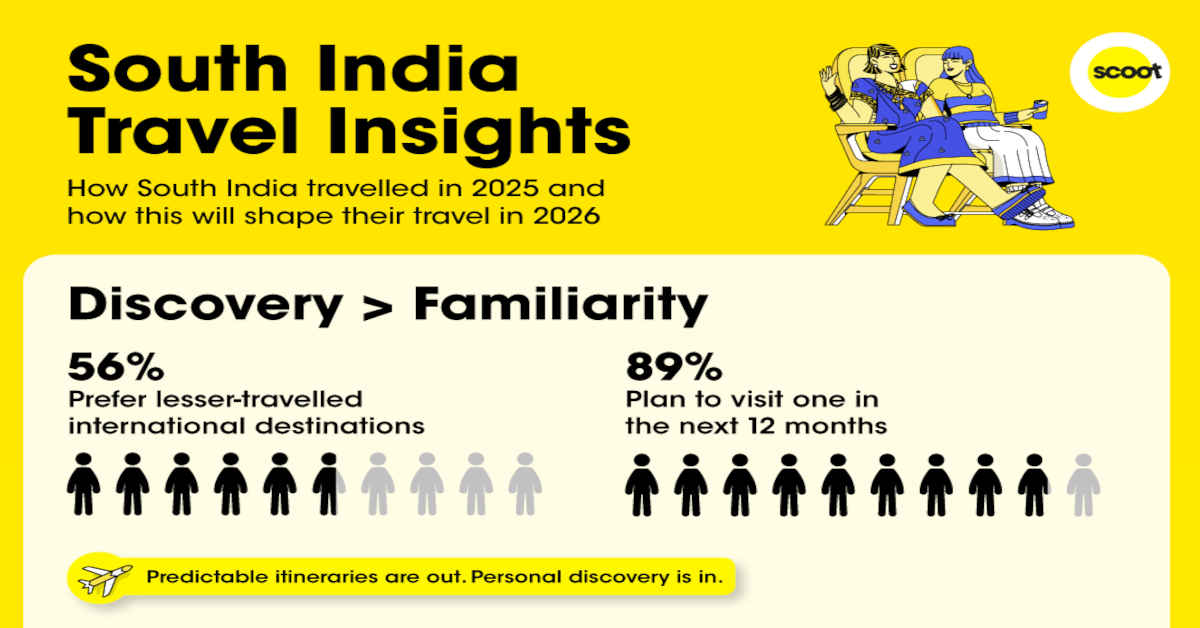 South India Travel Insights

How South India travelled in 2025 and how this will shape their travel in 2026

scoot

Discovery > Familiarity

56%
Prefer lesser-travelled international destinations

89%
Plan to visit one in the next 12 months

Predictable itineraries are out. Personal discovery is in.